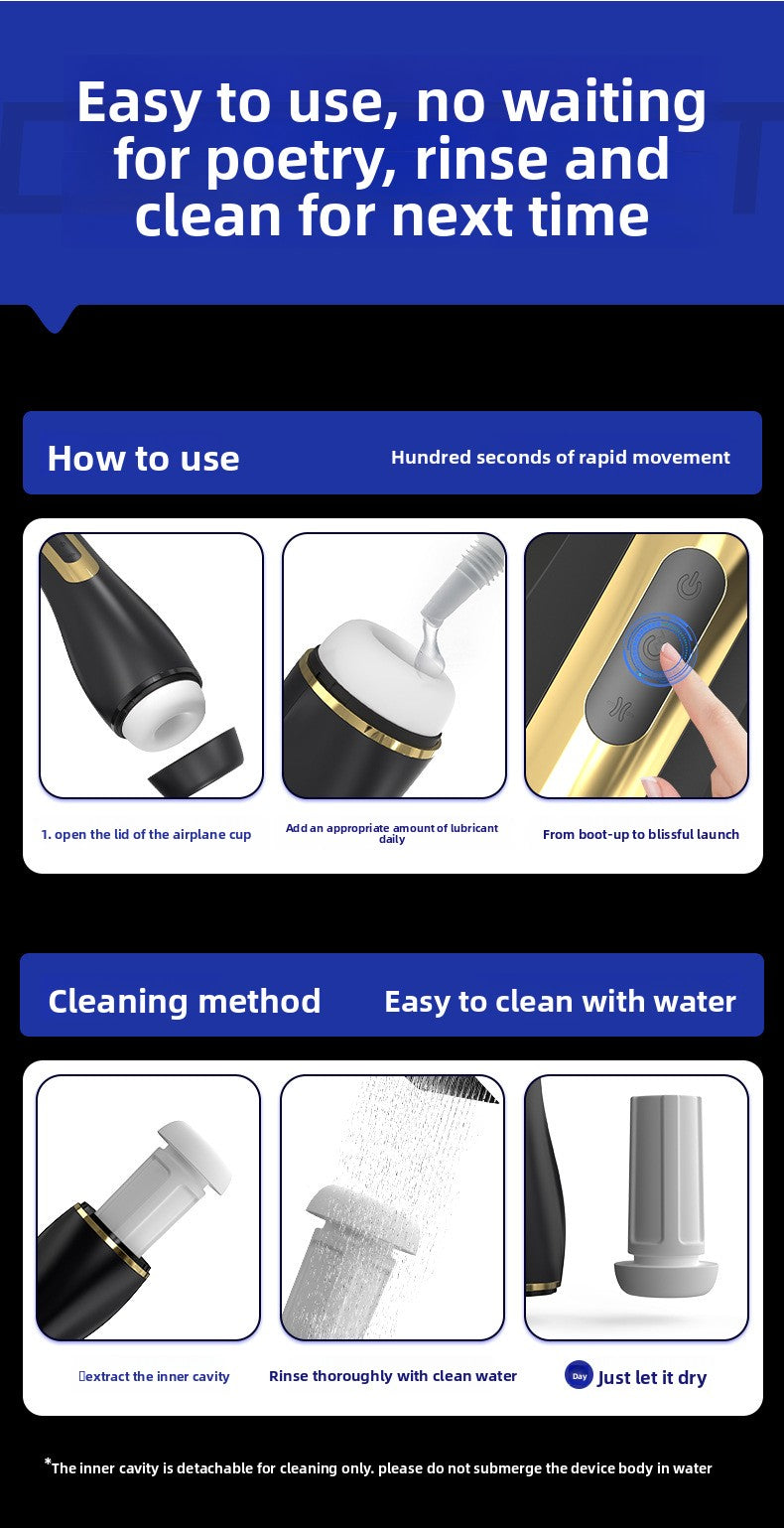 Easy to use, no waiting for poetry, rinse and clean for next time

How to use

Hundred seconds of rapid movement

1. open the lid of the airplane cup

Add an appropriate amount of lubricant daily

From boot-up to blissful launch

Cleaning method

Easy to clean with water

extract the inner cavity

Rinse thoroughly with clean water

Day

Just let it dry

*The inner cavity is detachable for cleaning only. please do not submerge the device body in water