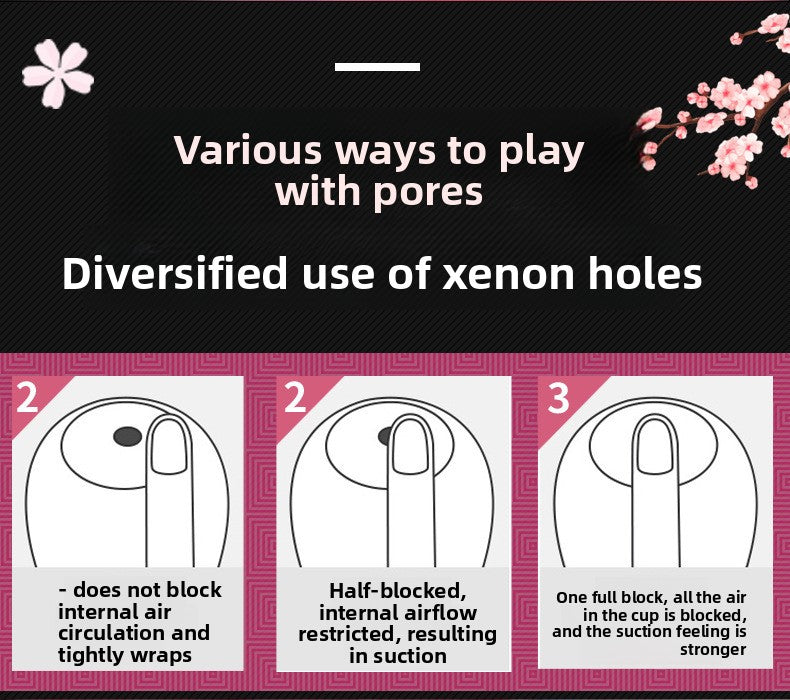 Various ways to play with pores

Diversified use of xenon holes

2

- does not block internal air circulation and tightly wraps

2

Half-blocked, internal airflow restricted, resulting in suction

3

One full block, all the air in the cup is blocked, and the suction feeling is stronger