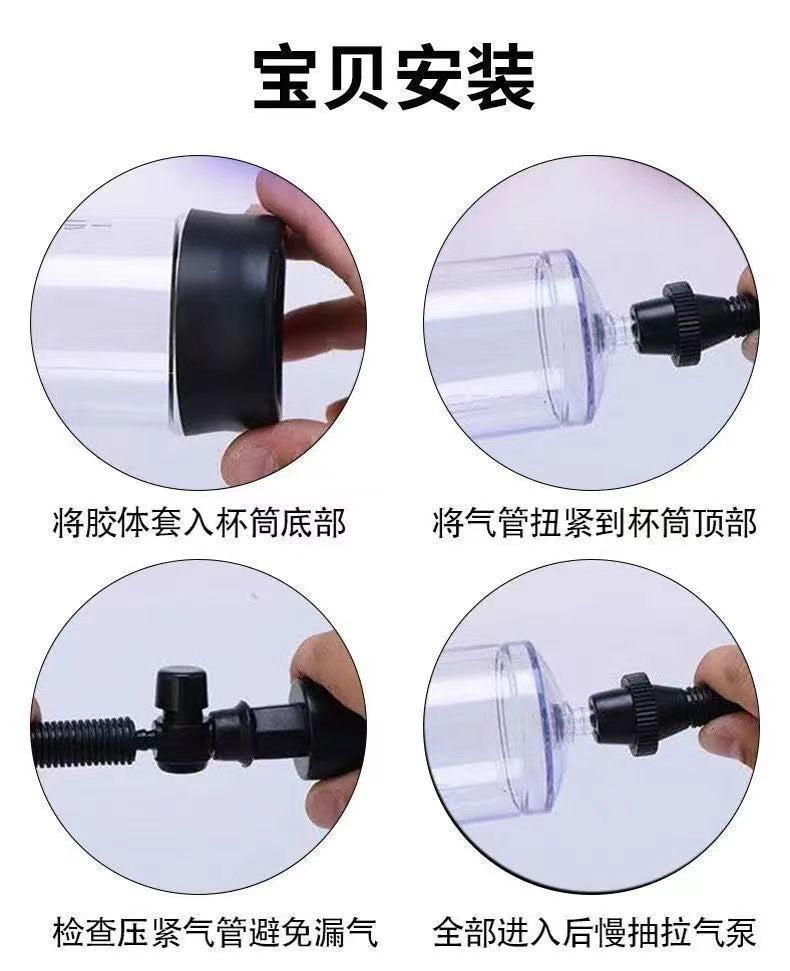 宝贝安装

将胶体套入杯筒底部

将气管扭紧到杯筒顶部

检查压紧气管避免漏气

全部进入后慢抽拉气泵