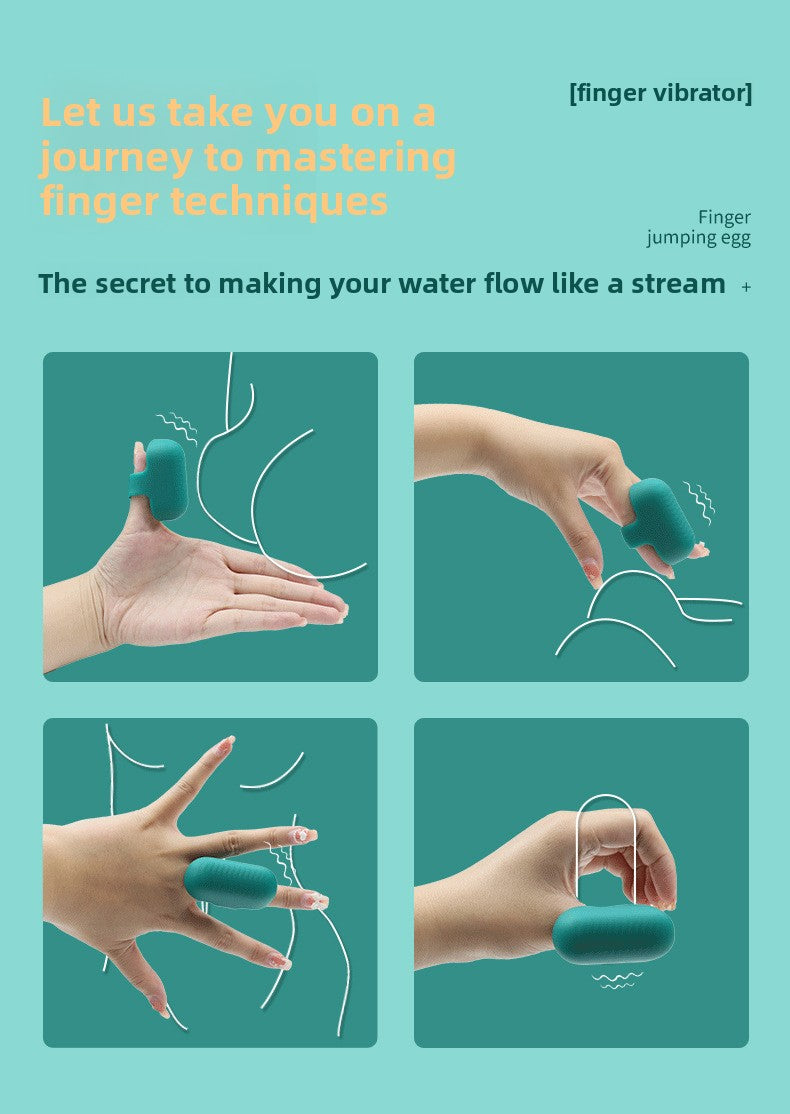 Let us take you on a journey to mastering finger techniques

[finger vibrator]

Finger jumping egg

The secret to making your water flow like a stream +