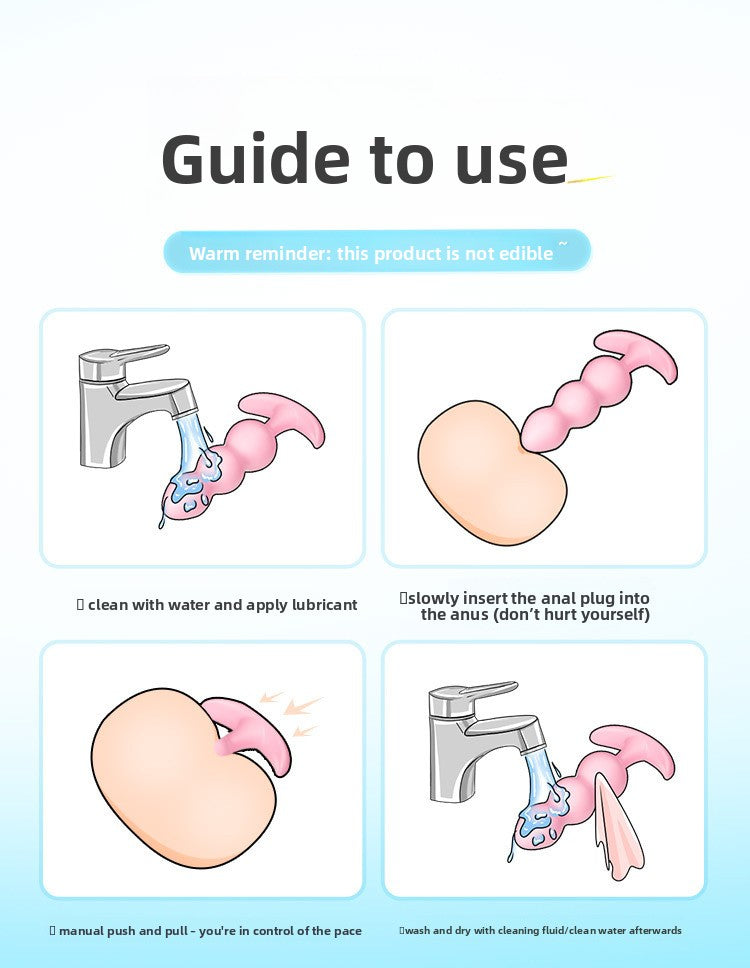 Guide to use

Warm reminder: this product is not edible ~

▯ clean with water and apply lubricant

▯slowly insert the anal plug into the anus (don't hurt yourself)

▯ manual push and pull - you're in control of the pace

▯wash and dry with cleaning fluid/clean water afterwards