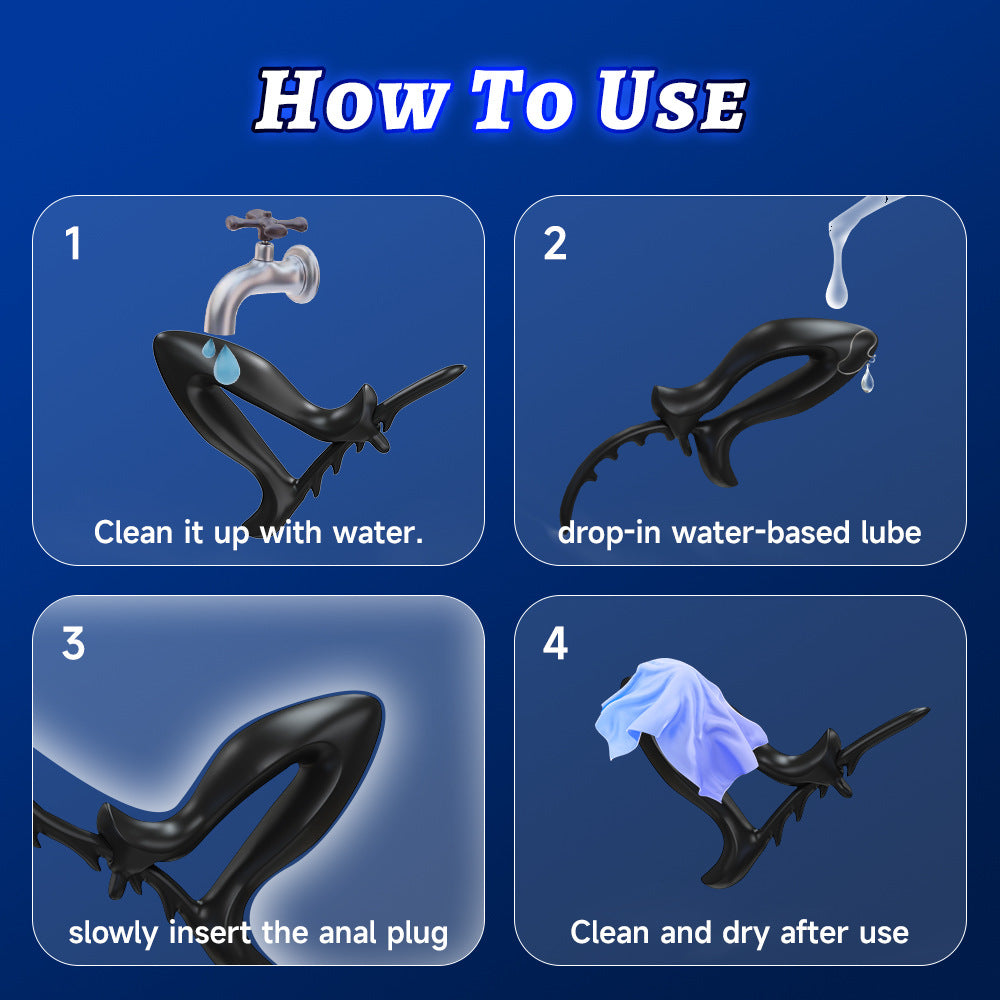 HOW TO USE

1

Clean it up with water.

2

drop-in water-based lube

3

slowly insert the anal plug

4

Clean and dry after use